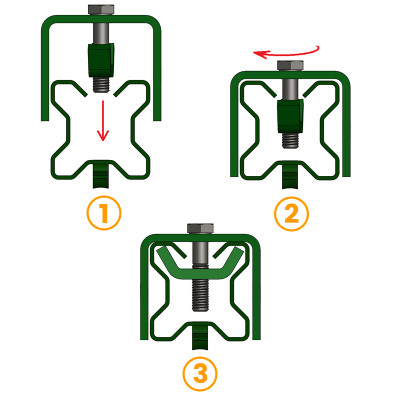 1

2

3